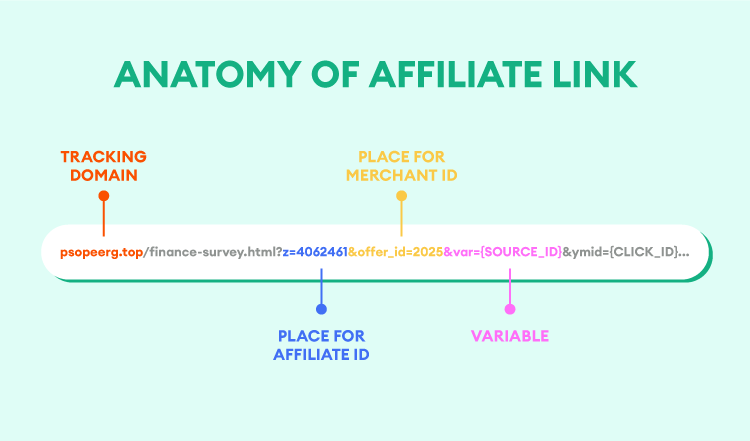 ANATOMY OF AFFILIATE LINK

TRACKING DOMAIN

PLACE FOR MERCHANT ID

psopeerg.top/finance-survey.html?z=4062461&offer_id=2025&var={SOURCE_ID}&ymid={CLICK_ID}...

PLACE FOR AFFILIATE ID

VARIABLE