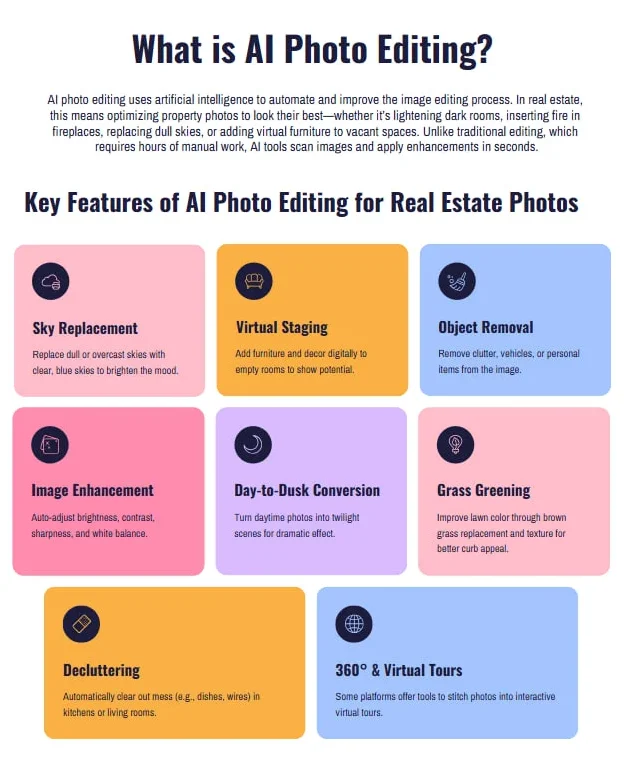 What is AI Photo Editing?

AI photo editing uses artificial intelligence to automate and improve the image editing process. In real estate, this means optimizing property photos to look their best—whether it's lightening dark rooms, inserting fire in fireplaces, replacing dull skies, or adding virtual furniture to vacant spaces. Unlike traditional editing, which requires hours of manual work, AI tools scan images and apply enhancements in seconds.

Key Features of AI Photo Editing for Real Estate Photos

Sky Replacement

Replace dull or overcast skies with clear, blue skies to brighten the mood.

Virtual Staging

Add furniture and decor digitally to empty rooms to show potential.

Object Removal

Remove clutter, vehicles, or personal items from the image.

Image Enhancement

Auto-adjust brightness, contrast, sharpness, and white balance.

Day-to-Dusk Conversion

Turn daytime photos into twilight scenes for dramatic effect.

Grass Greening

Improve lawn color through brown grass replacement and texture for better curb appeal.

Decluttering

Automatically clear out mess (e.g., dishes, wires) in kitchens or living rooms.

360° & Virtual Tours

Some platforms offer tools to stitch photos into interactive virtual tours.